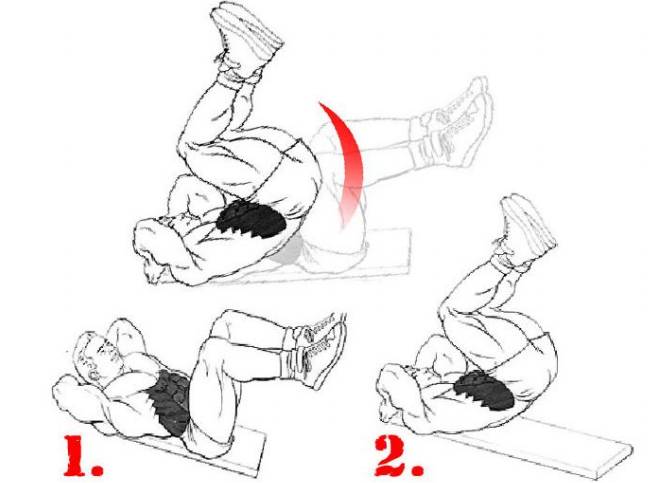 1.

2.