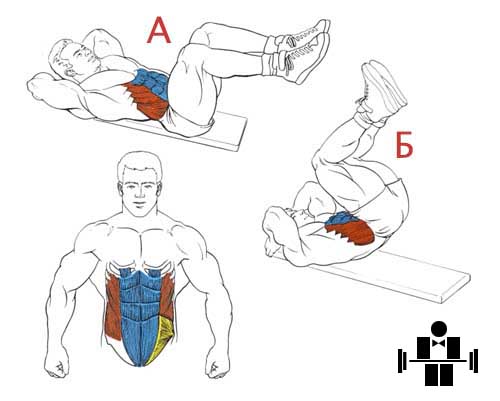 А

Б