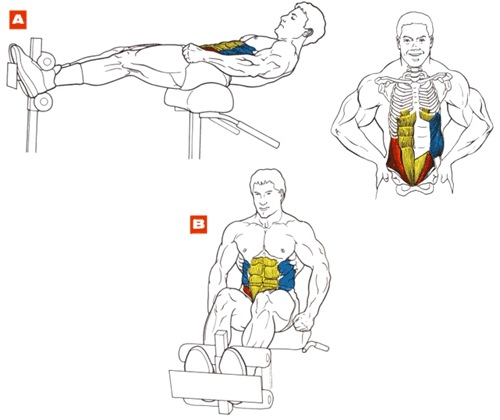 A

B